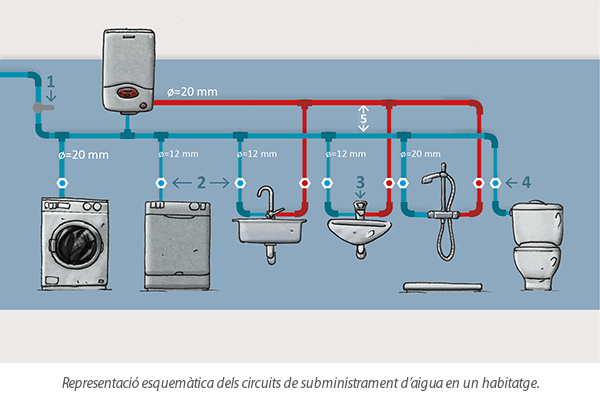 1

ø=20 mm

5

ø=20 mm

ø=12 mm

ø=12 mm

ø=12 mm

ø=20 mm

2

3

4

Representació esquemàtica dels circuits de subministrament d'aigua en un habitatge.